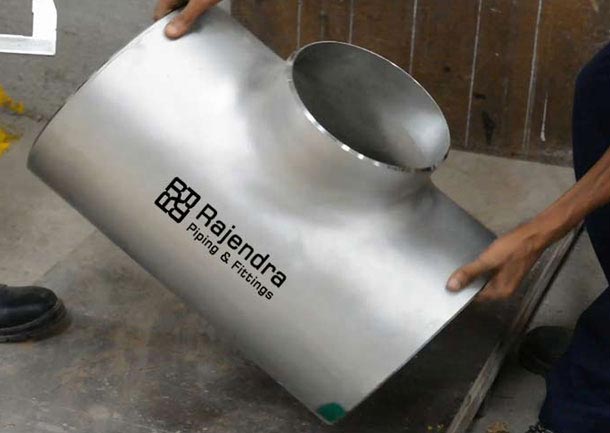 Rajendra
Piping & Fittings